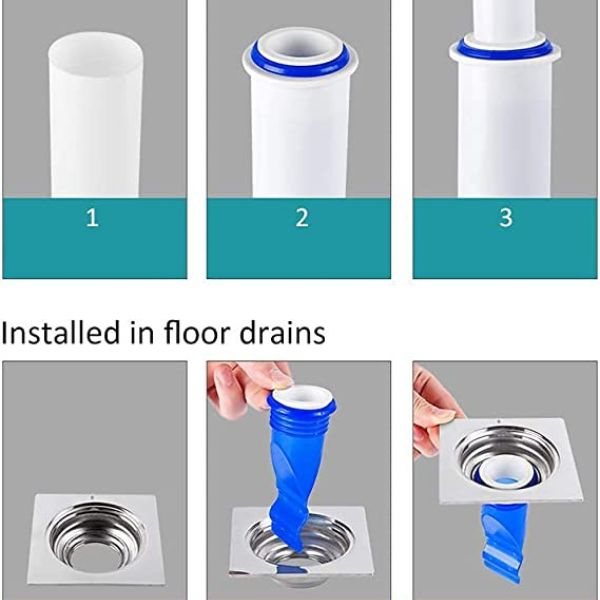 1

2

3

Installed in floor drains